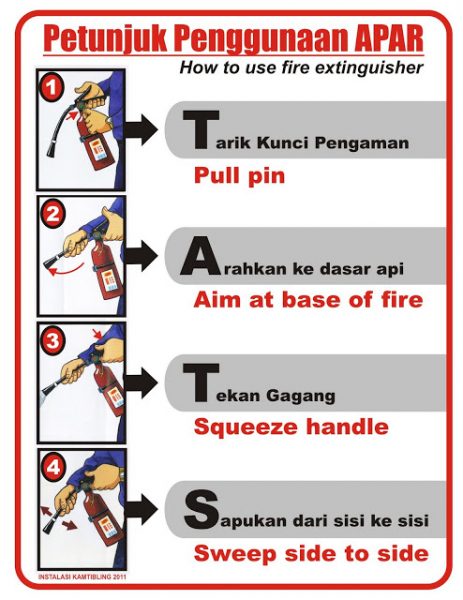 Petunjuk Penggunaan APAR
How to use fire extinguisher

1

Tarik Kunci Pengaman
Pull pin

2

Arahkan ke dasar api
Aim at base of fire

3

Tekan Gagang
Squeeze handle

4

Sapukan dari sisi ke sisi
Sweep side to side

INSTALASI KAMTIBLING 2011